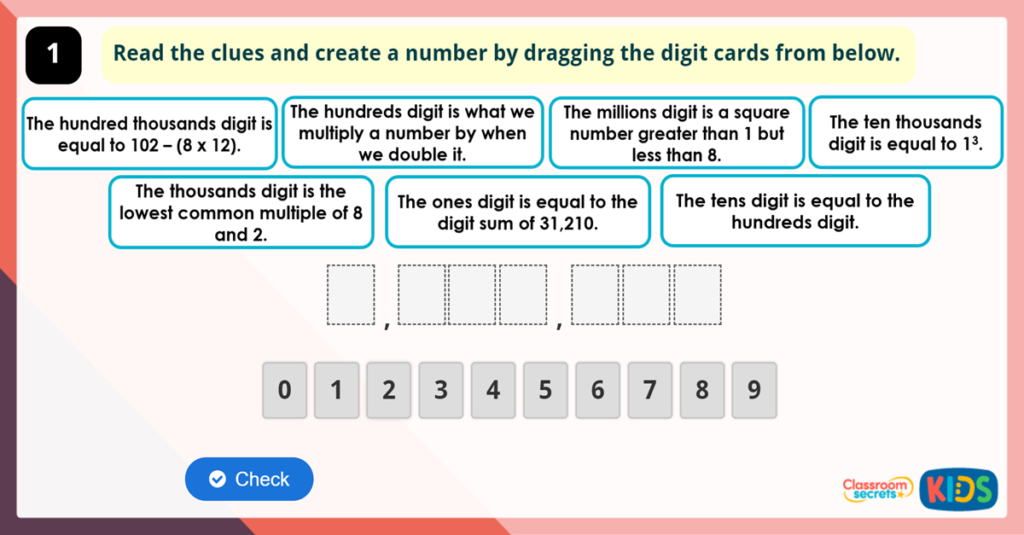 1

Read the clues and create a number by dragging the digit cards from below.

The hundred thousands digit is equal to 102 – (8 x 12).

The hundreds digit is what we multiply a number by when we double it.

The millions digit is a square number greater than 1 but less than 8.

The ten thousands digit is equal to $1^3$.

The thousands digit is the lowest common multiple of 8 and 2.

The ones digit is equal to the digit sum of 31,210.

The tens digit is equal to the hundreds digit.

, ,

0 1 2 3 4 5 6 7 8 9

Check

Classroom secrets KIDS