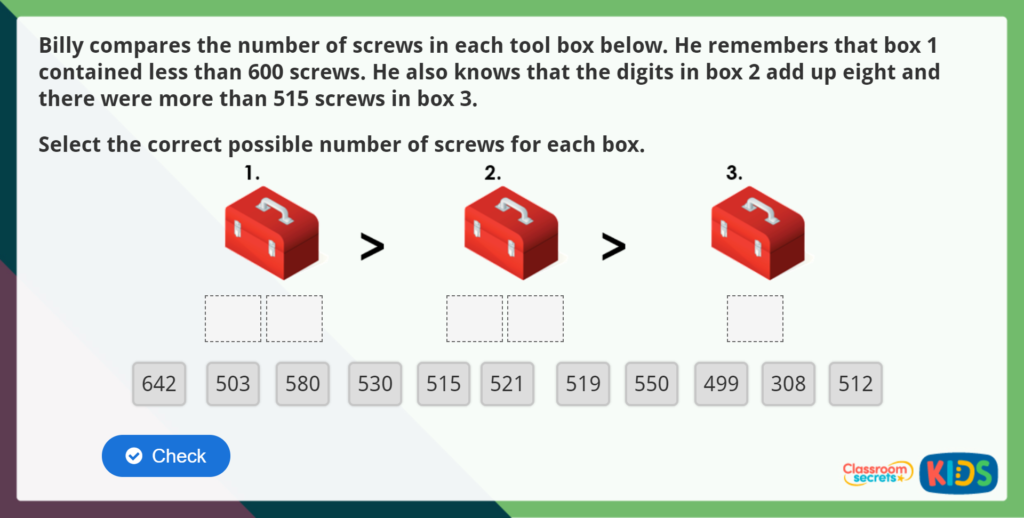 Billy compares the number of screws in each tool box below. He remembers that box 1 contained less than 600 screws. He also knows that the digits in box 2 add up eight and there were more than 515 screws in box 3.

Select the correct possible number of screws for each box.

1. > 2. > 3.

642 503 580 530 515 521 519 550 499 308 512

Check

Classroom secrets KIDS